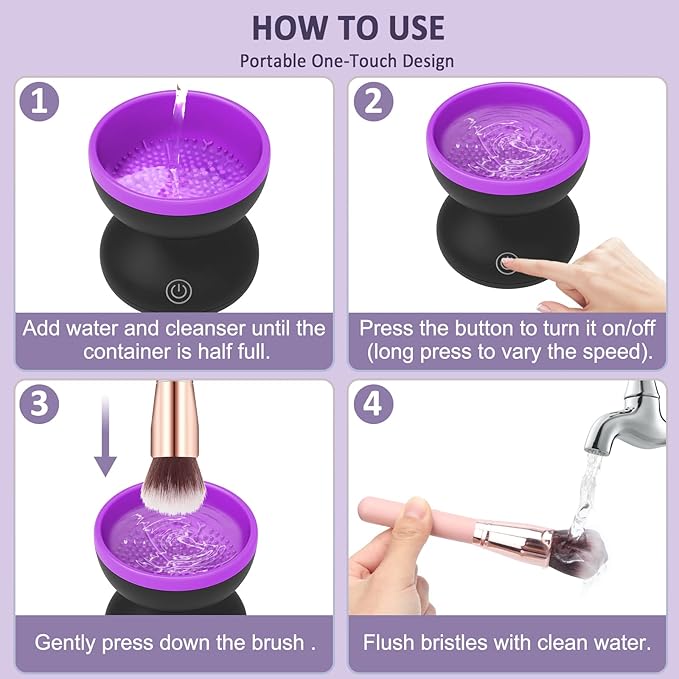 HOW TO USE

Portable One-Touch Design

1

Add water and cleanser until the container is half full.

2

Press the button to turn it on/off (long press to vary the speed).

3

Gently press down the brush .

4

Flush bristles with clean water.