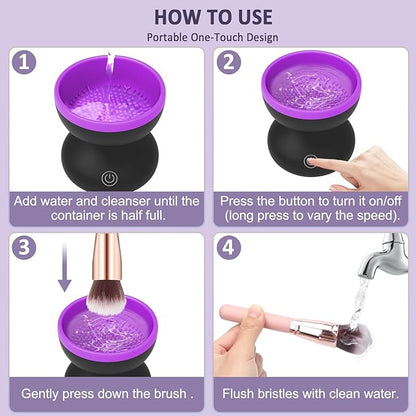 HOW TO USE

Portable One-Touch Design

1

Add water and cleanser until the container is half full.

2

Press the button to turn it on/off (long press to vary the speed).

3

Gently press down the brush .

4

Flush bristles with clean water.